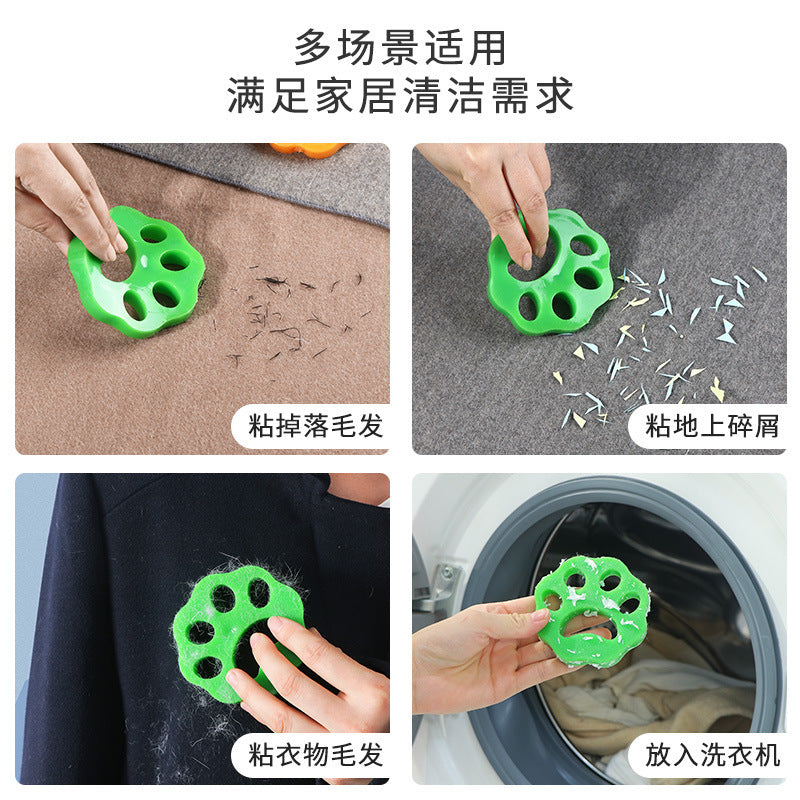 多场景适用
满足家居清洁需求

粘掉落毛发

粘地上碎屑

粘衣物毛发

放入洗衣机