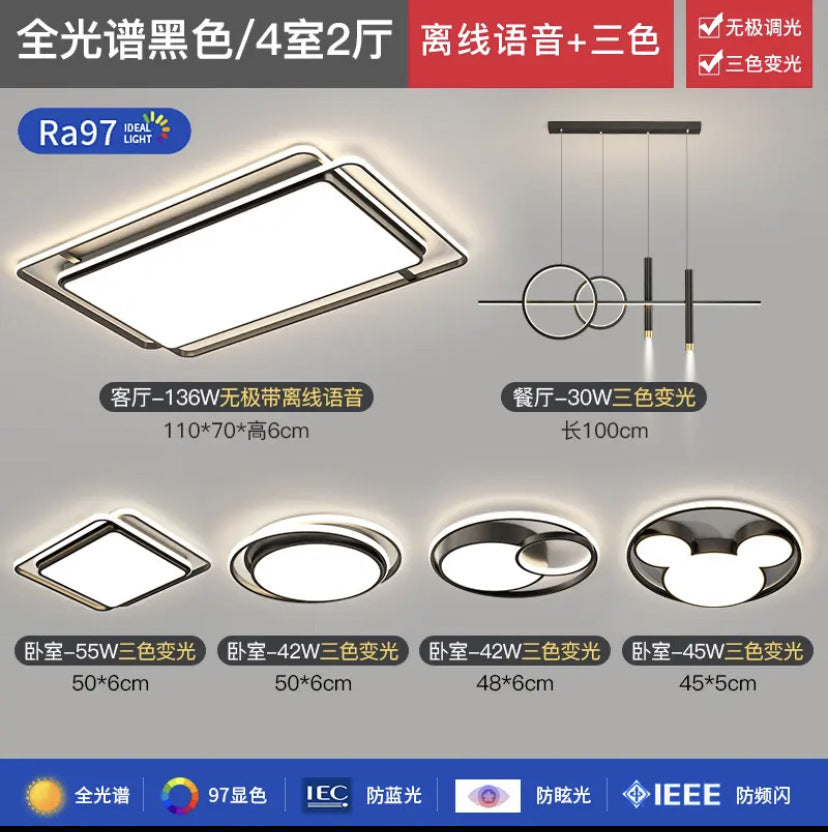 全光谱黑色/4室2厅

离线语音+三色

无极调光
三色变光

Ra97 IDEAL LIGHT

客厅-136W无极带离线语音
110*70*高6cm

餐厅-30W三色变光
长100cm

卧室-55W三色变光
50*6cm

卧室-42W三色变光
50*6cm

卧室-42W三色变光
48*6cm

卧室-45W三色变光
45*5cm

全光谱

97显色

IEC 防蓝光

防眩光

IEEE 防频闪