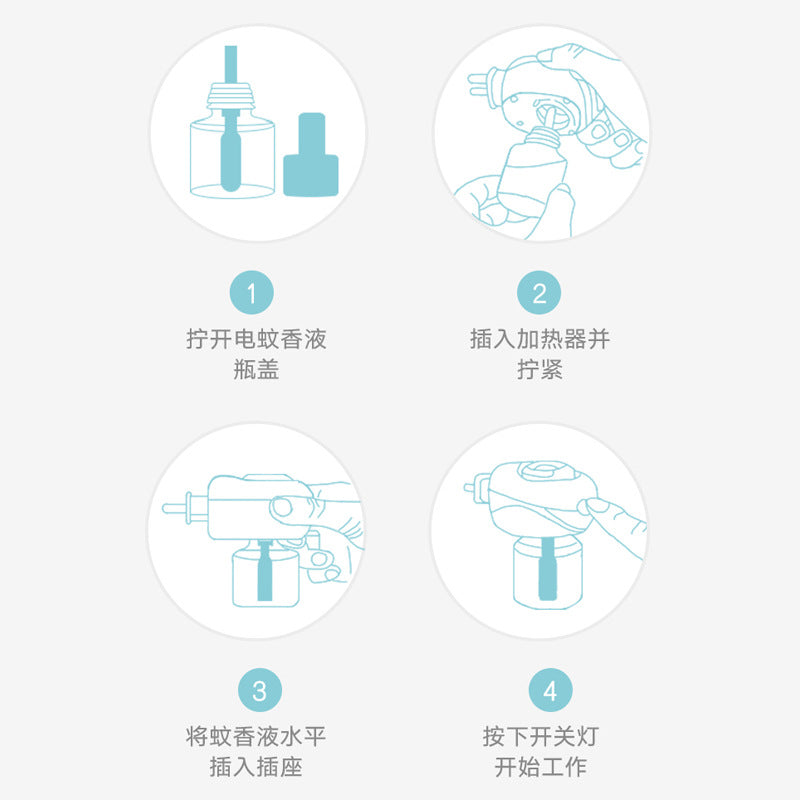 1

拧开电蚊香液瓶盖

2

插入加热器并拧紧

3

将蚊香液水平插入插座

4

按下开关灯开始工作