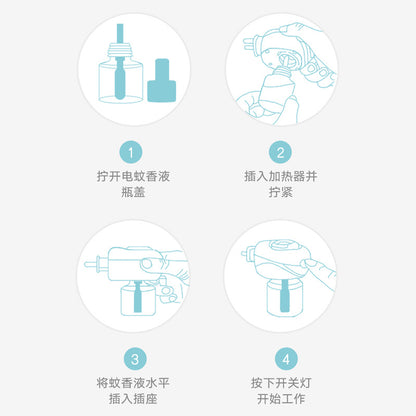 1
拧开电蚊香液瓶盖

2
插入加热器并拧紧

3
将蚊香液水平插入插座

4
按下开关灯开始工作