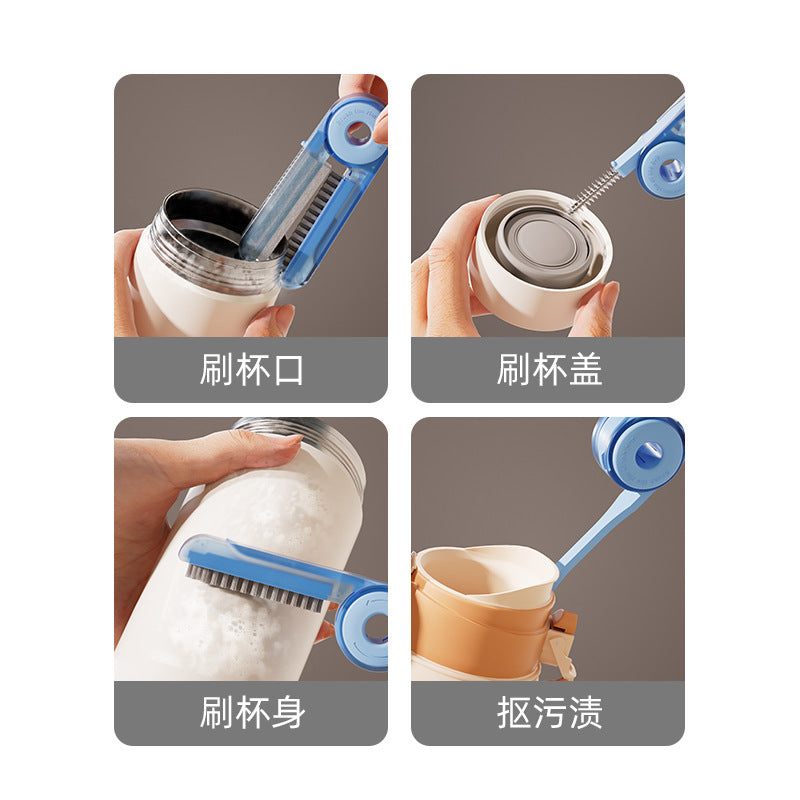 刷杯口

刷杯盖

刷杯身

抠污渍