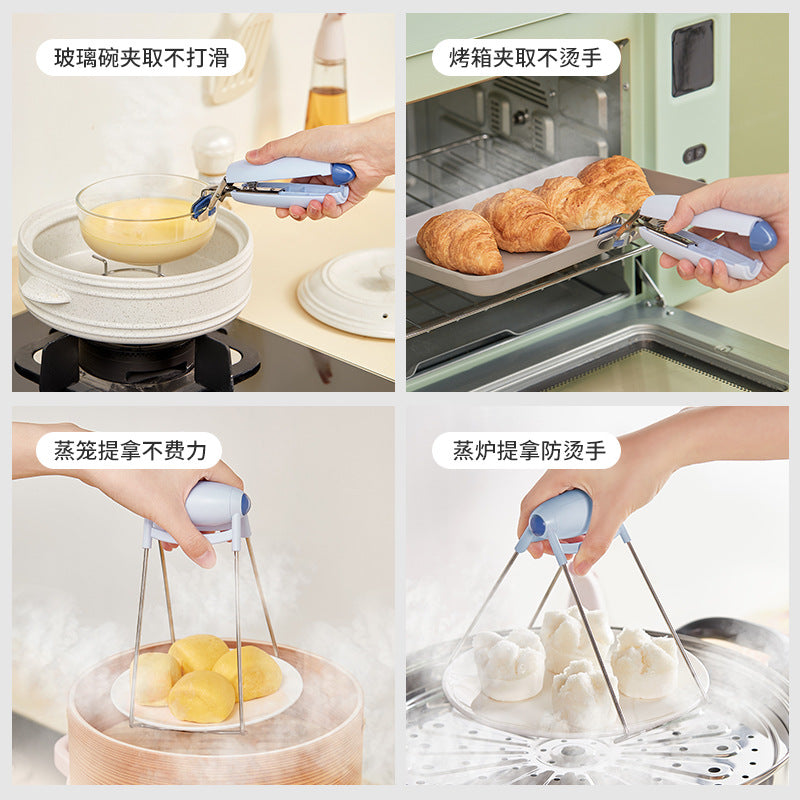 玻璃碗夹取不打滑

烤箱夹取不烫手

蒸笼提拿不费力

蒸炉提拿防烫手