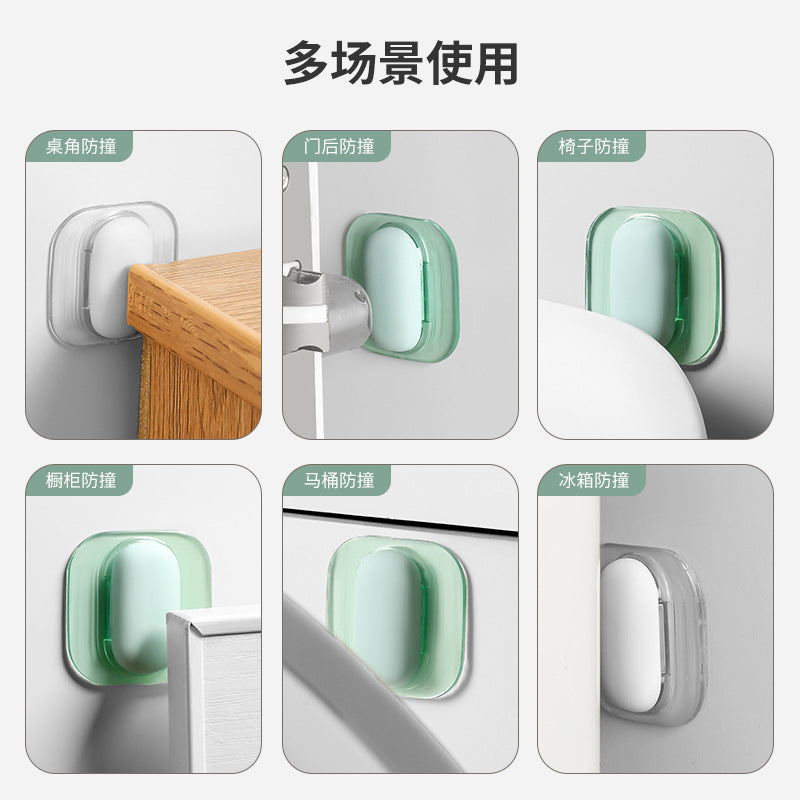 多场景使用

桌角防撞

门后防撞

椅子防撞

橱柜防撞

马桶防撞

冰箱防撞