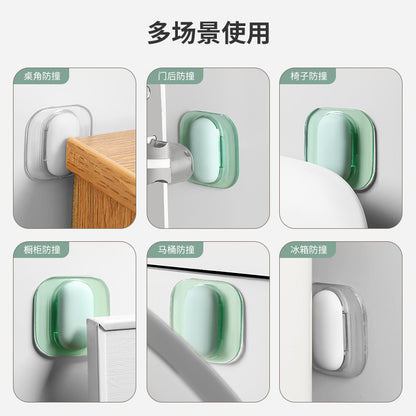 多场景使用

桌角防撞

门后防撞

椅子防撞

橱柜防撞

马桶防撞

冰箱防撞