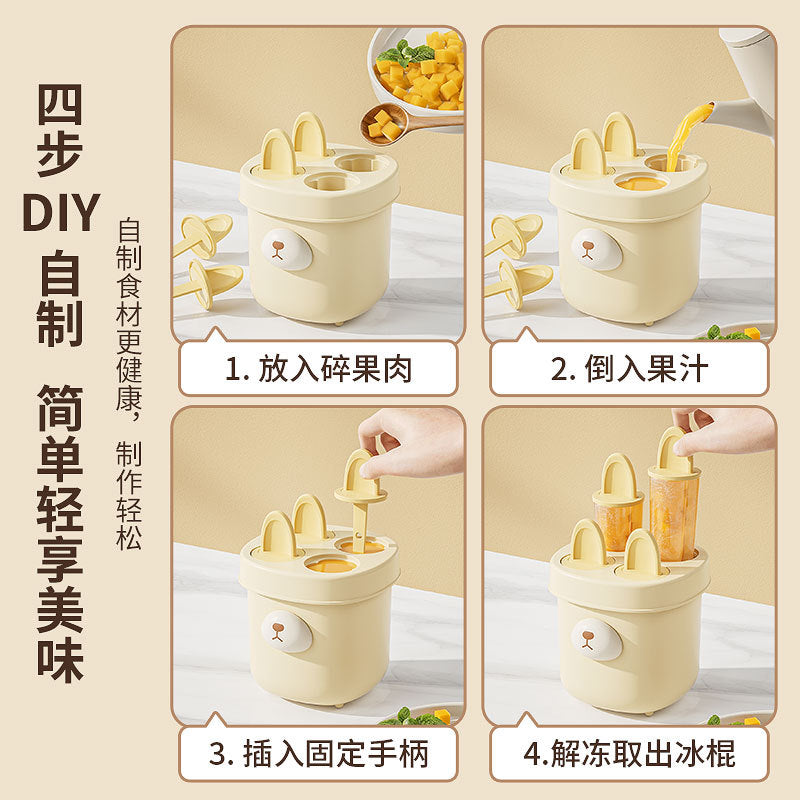 四步DIY自制

简单轻享美味

自制食材更健康，制作轻松

1. 放入碎果肉

2. 倒入果汁

3. 插入固定手柄

4.解冻取出冰棍