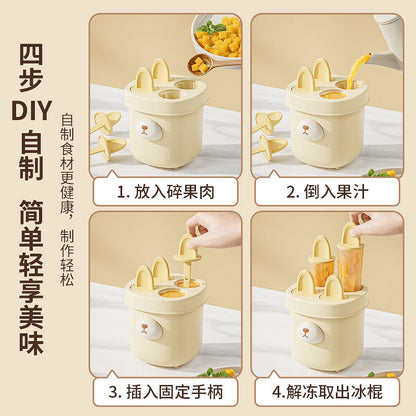 四步DIY自制

简单轻享美味

自制食材更健康，制作轻松

1. 放入碎果肉

2. 倒入果汁

3. 插入固定手柄

4.解冻取出冰棍