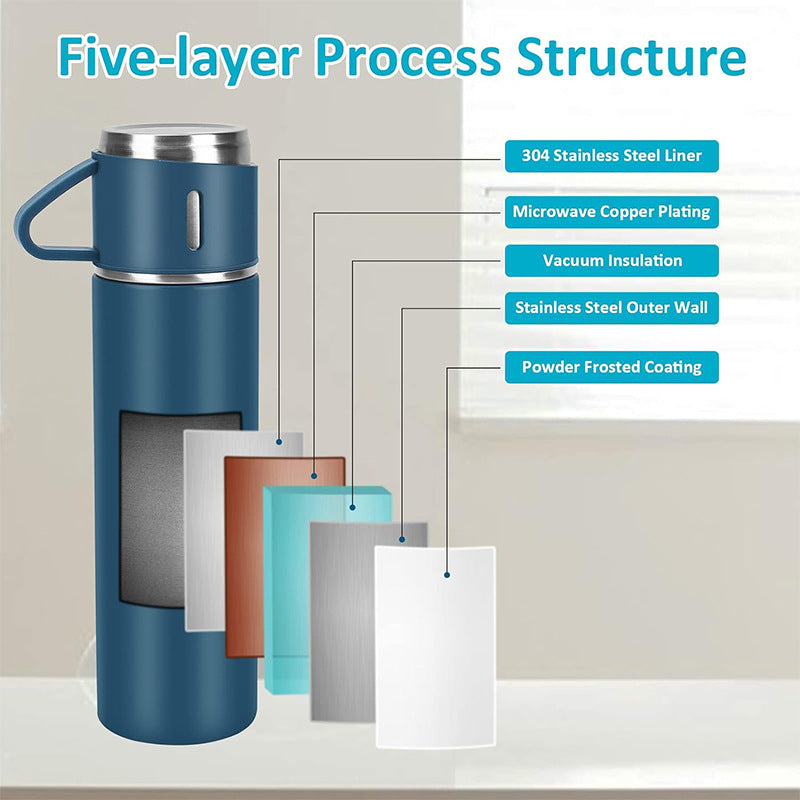 Five-layer Process Structure

304 Stainless Steel Liner

Microwave Copper Plating

Vacuum Insulation

Stainless Steel Outer Wall

Powder Frosted Coating