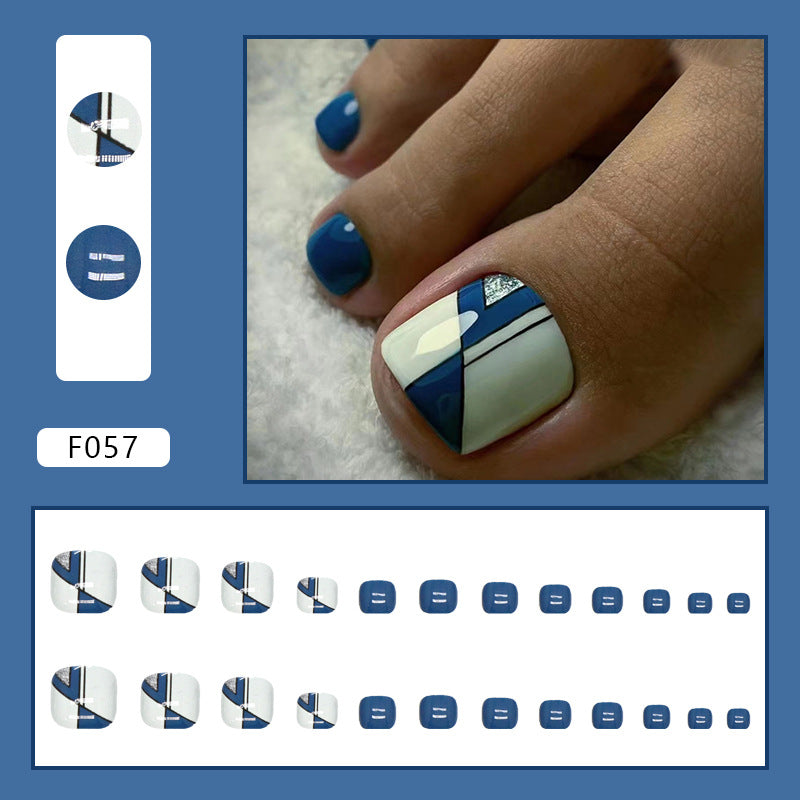 F057