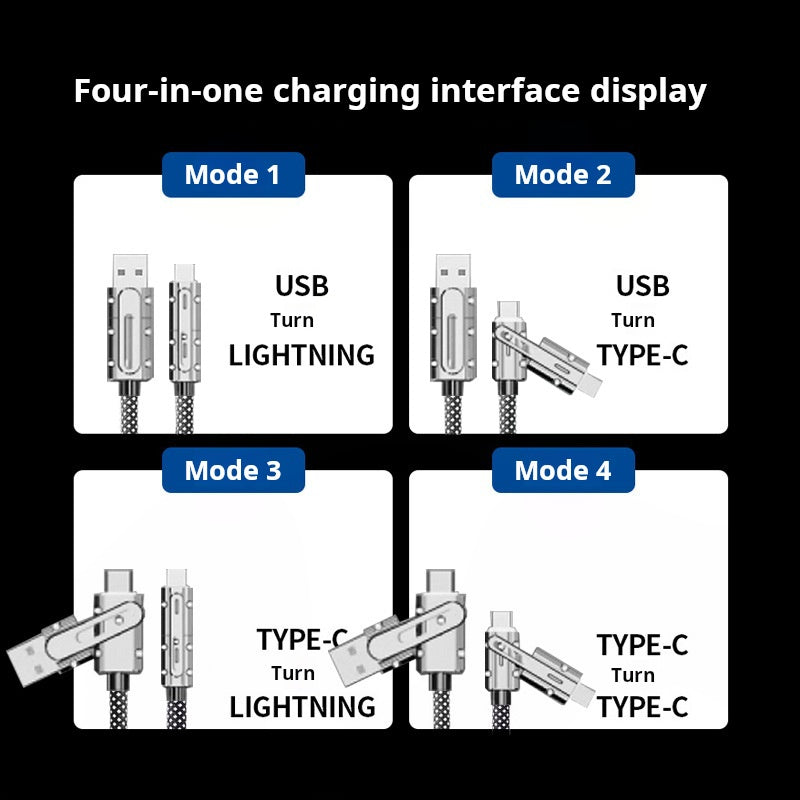 Four-in-one charging interface display

Mode 1

USB
Turn
LIGHTNING

Mode 2

USB
Turn
TYPE-C

Mode 3

TYPE-C
Turn
LIGHTNING

Mode 4

TYPE-C
Turn
TYPE-C