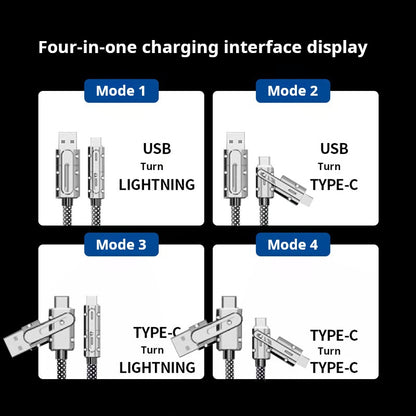 Four-in-one charging interface display

Mode 1

USB
Turn
LIGHTNING

Mode 2

USB
Turn
TYPE-C

Mode 3

TYPE-C
Turn
LIGHTNING

Mode 4

TYPE-C
Turn
TYPE-C