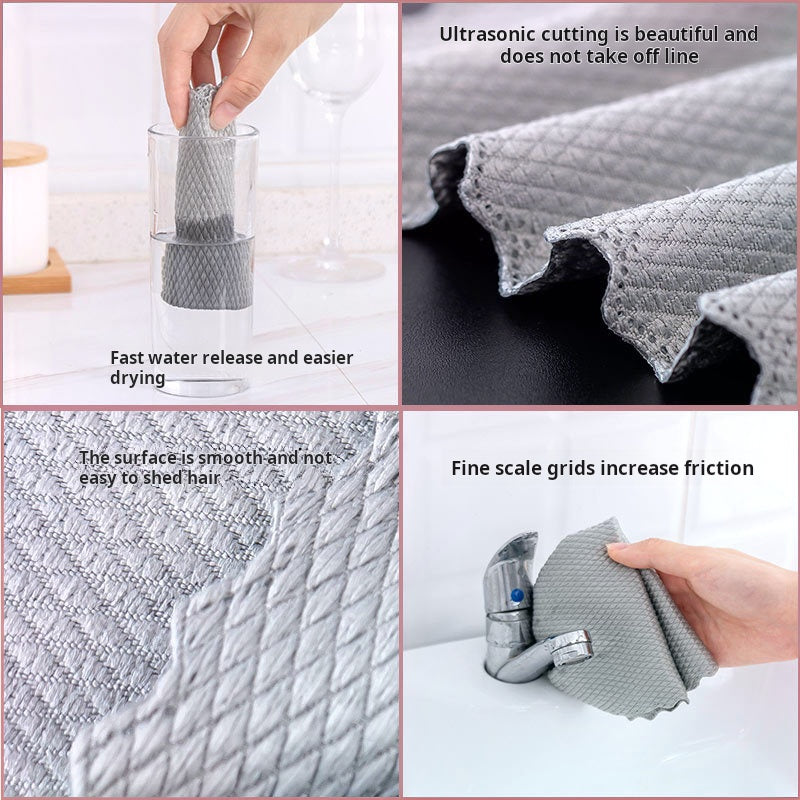 Fast water release and easier drying

Ultrasonic cutting is beautiful and does not take off line

The surface is smooth and not easy to shed hair

Fine scale grids increase friction