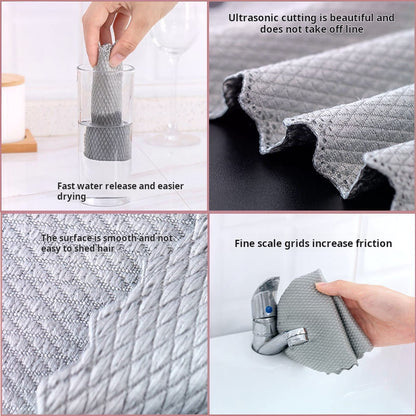 Fast water release and easier drying

Ultrasonic cutting is beautiful and does not take off line

The surface is smooth and not easy to shed hair

Fine scale grids increase friction